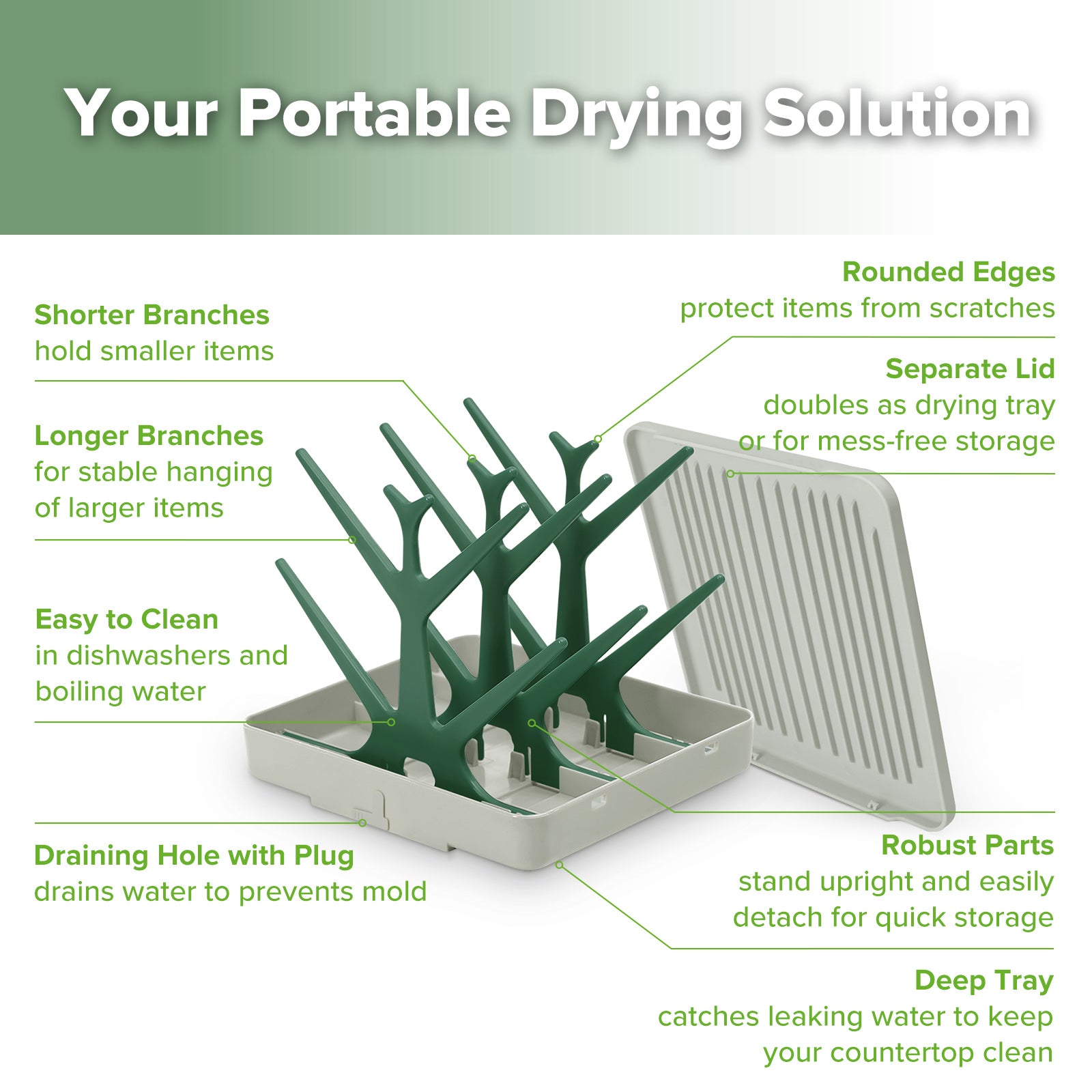 Your Portable Drying Solution

Shorter Branches
hold smaller items

Longer Branches
for stable hanging of larger items

Easy to Clean
in dishwashers and boiling water

Draining Hole with Plug
drains water to prevents mold

Rounded Edges
protect items from scratches

Separate Lid
doubles as drying tray or for mess-free storage

Robust Parts
stand upright and easily detach for quick storage

Deep Tray
catches leaking water to keep your countertop clean